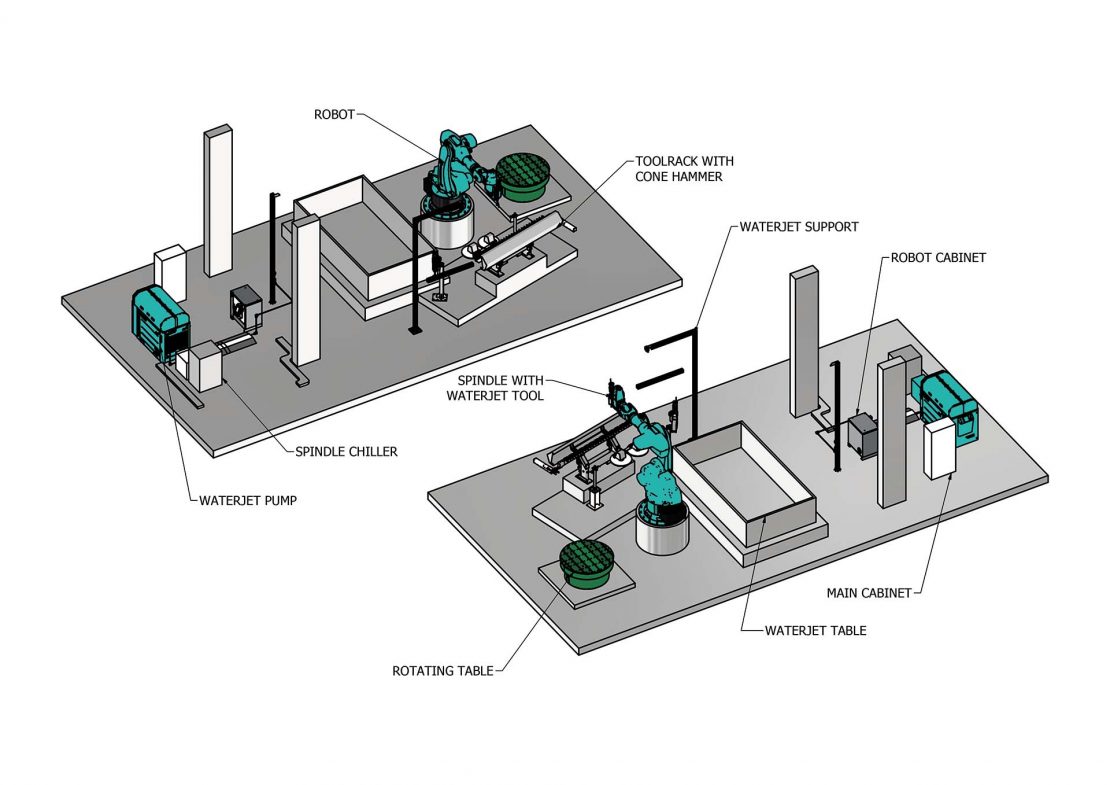 ROBOT

TOOLRACK WITH CONE HAMMER

WATERJET SUPPORT

ROBOT CABINET

SPINDLE WITH WATERJET TOOL

SPINDLE CHILLER

WATERJET PUMP

MAIN CABINET

WATERJET TABLE

ROTATING TABLE