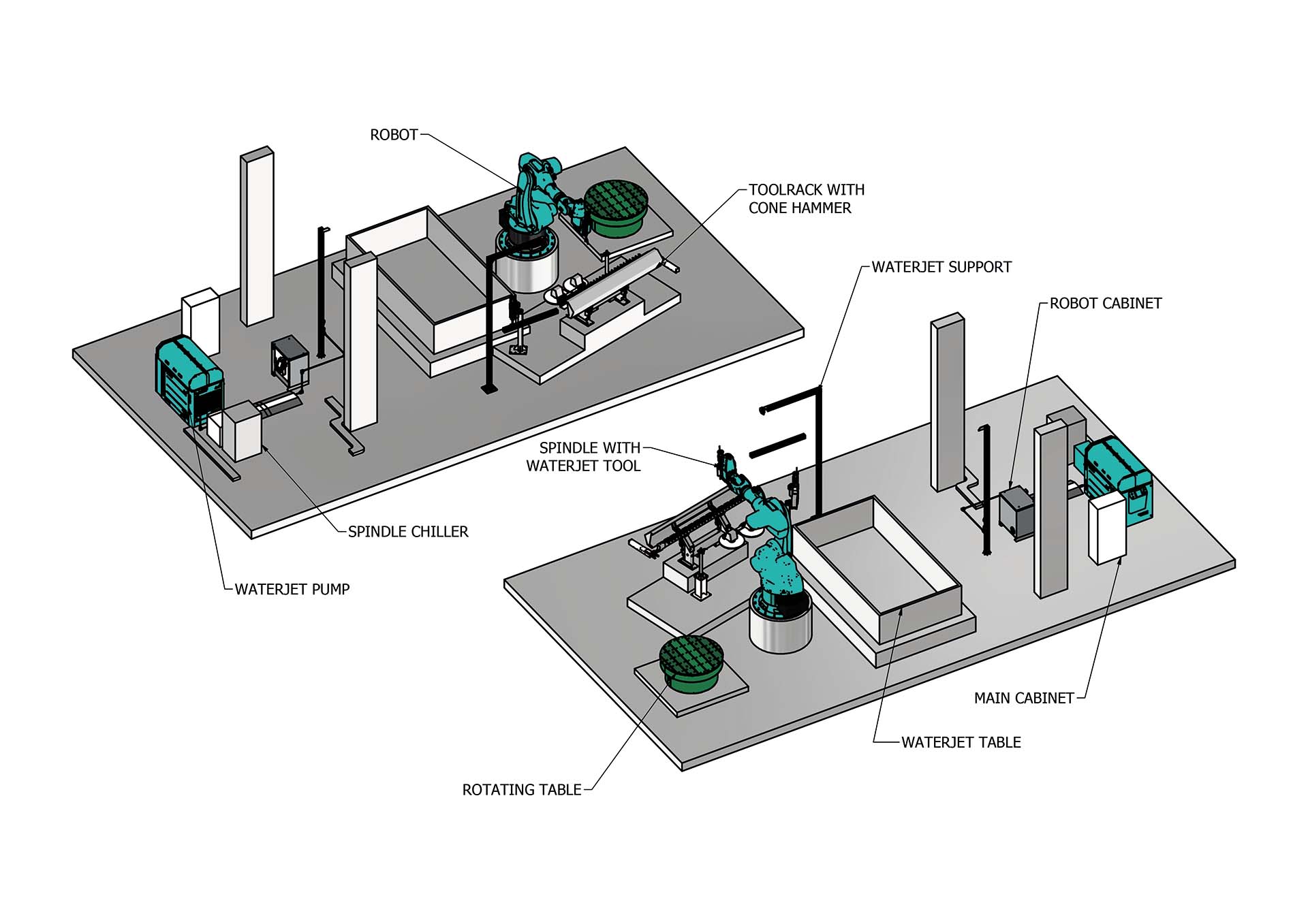 ROBOT

TOOLRACK WITH CONE HAMMER

WATERJET SUPPORT

ROBOT CABINET

SPINDLE WITH WATERJET TOOL

SPINDLE CHILLER

WATERJET PUMP

MAIN CABINET

WATERJET TABLE

ROTATING TABLE