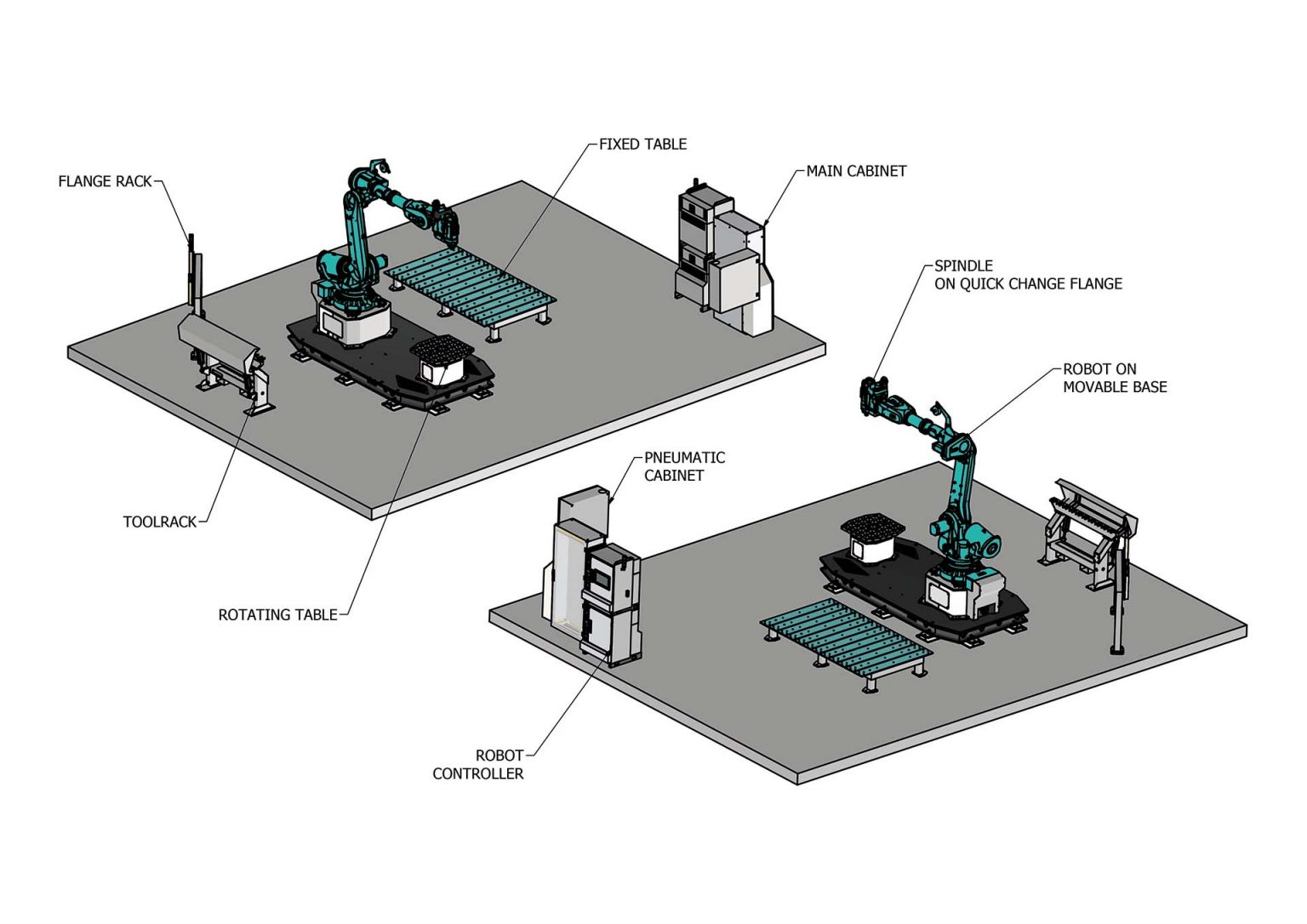 FIXED TABLE

FLANGE RACK

MAIN CABINET

SPINDLE
ON QUICK CHANGE FLANGE

ROBOT ON
MOVABLE BASE

PNEUMATIC
CABINET

TOOLRACK

ROTATING TABLE

ROBOT
CONTROLLER